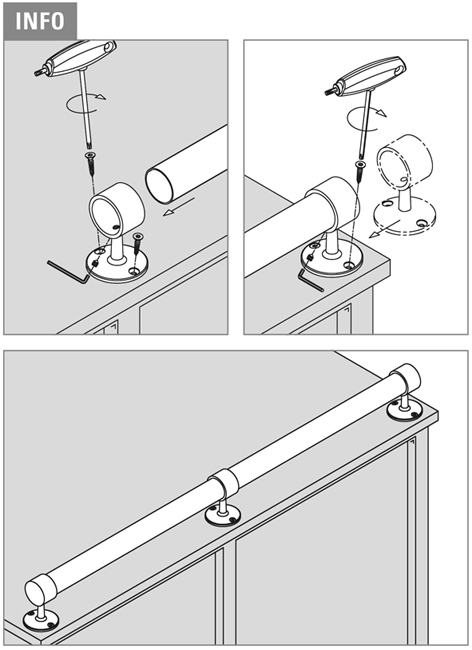 INFO